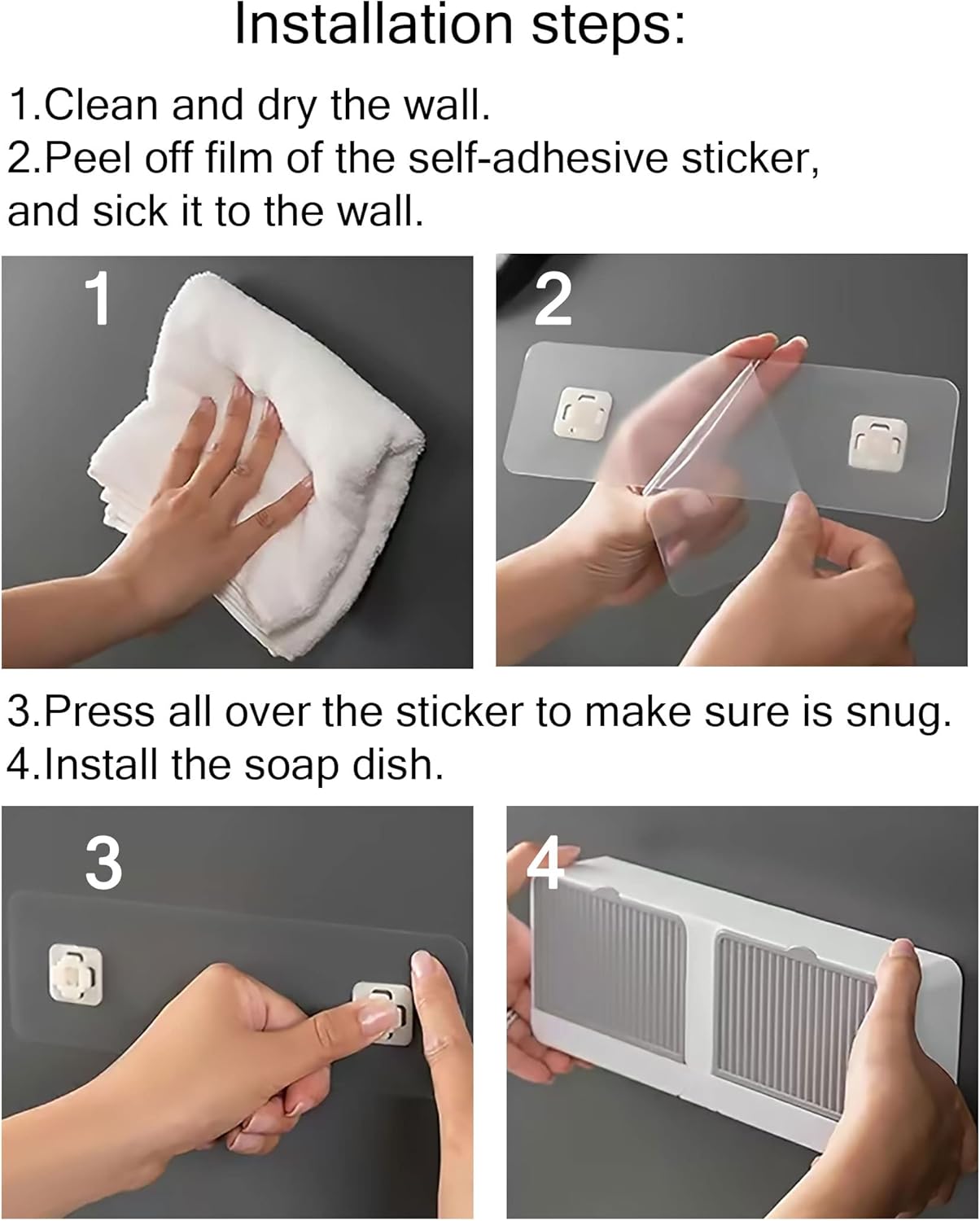 Installation steps:

1.Clean and dry the wall.
2.Peel off film of the self-adhesive sticker, and sick it to the wall.

1

2

3.Press all over the sticker to make sure is snug.
4.Install the soap dish.

3

4