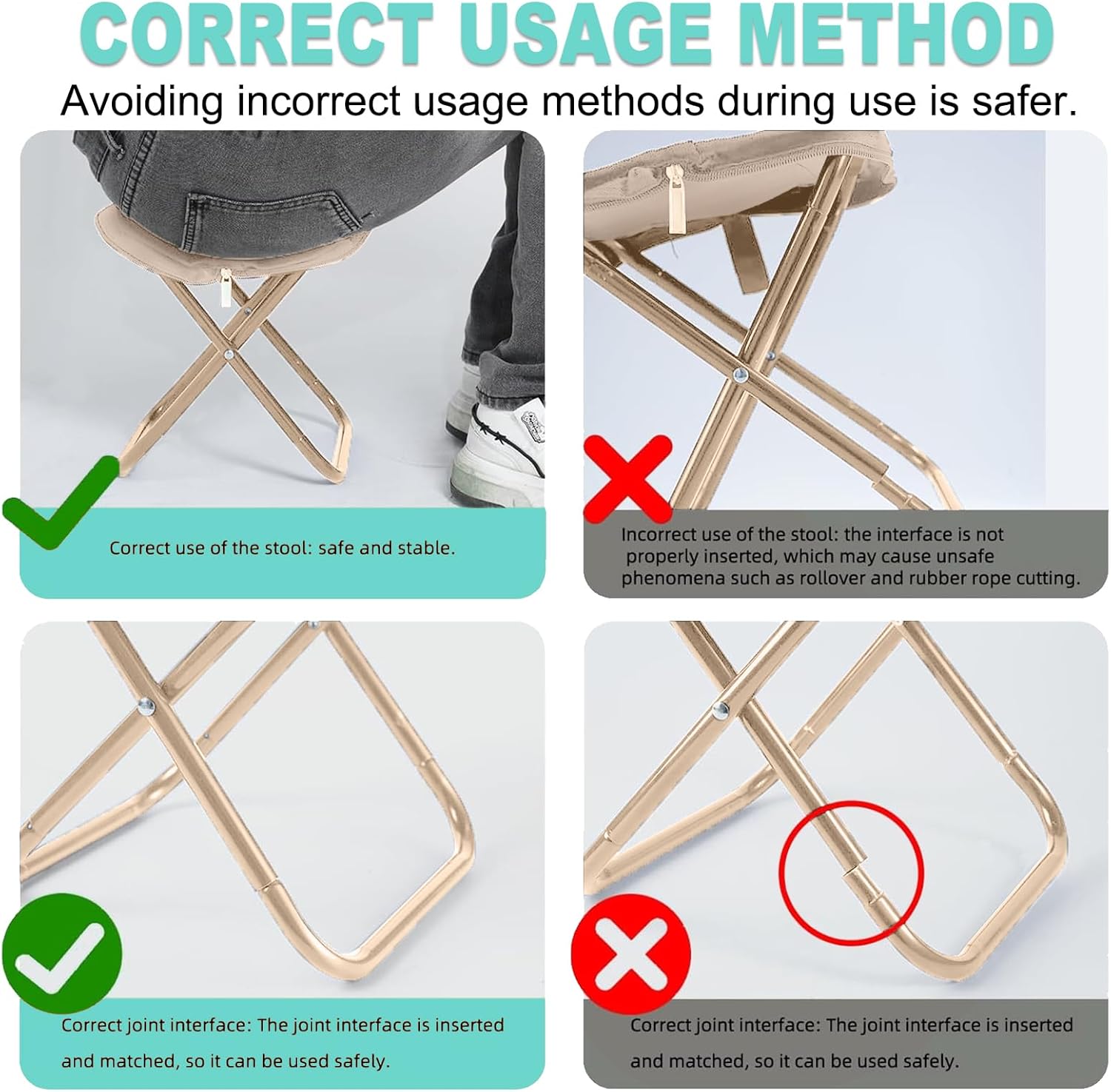 CORRECT USAGE METHOD

Avoiding incorrect usage methods during use is safer.

Correct use of the stool: safe and stable.

Incorrect use of the stool: the interface is not properly inserted, which may cause unsafe phenomena such as rollover and rubber rope cutting.

Correct joint interface: The joint interface is inserted and matched, so it can be used safely.

Correct joint interface: The joint interface is inserted and matched, so it can be used safely.