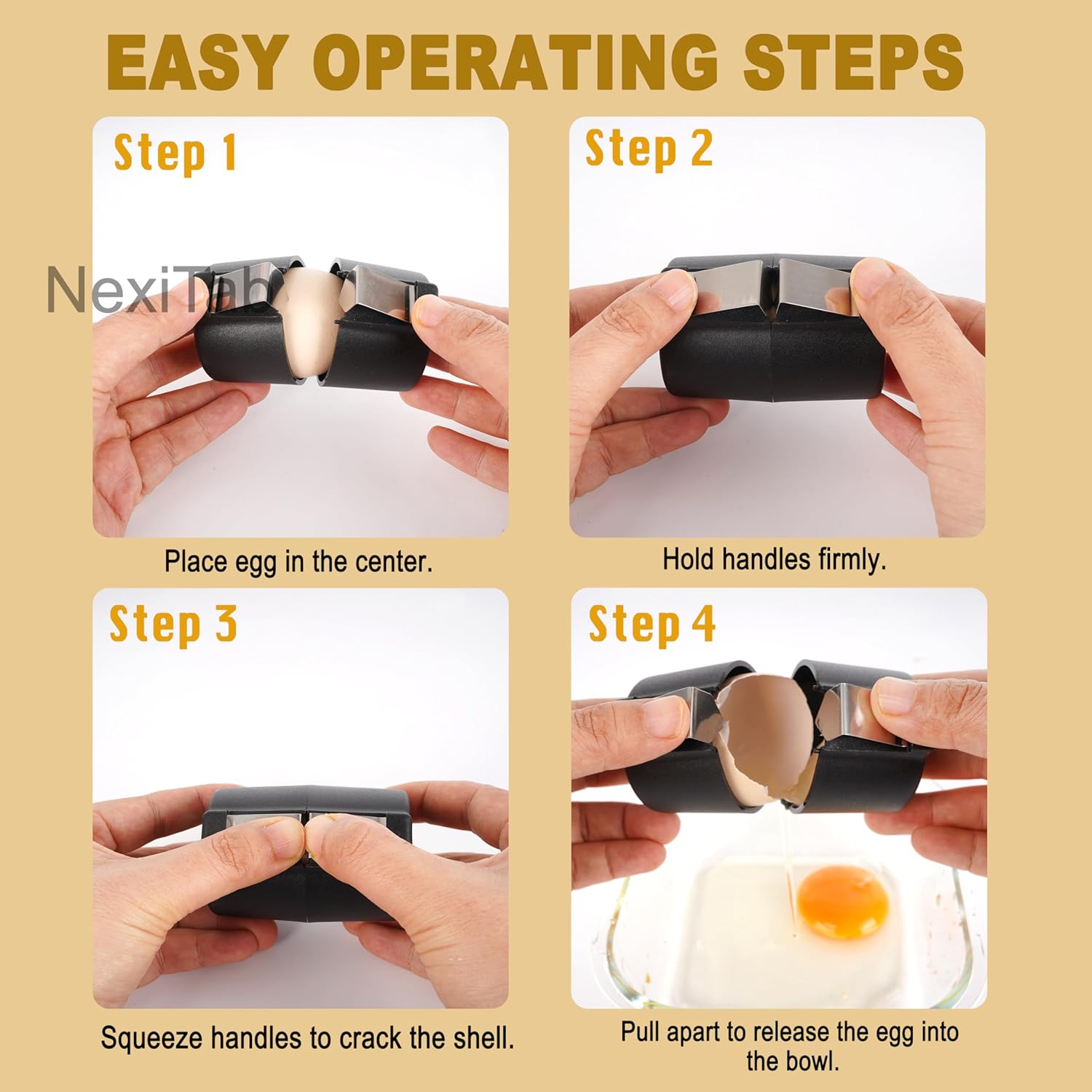 EASY OPERATING STEPS

Step 1

NexiTab

Place egg in the center.

Step 2

Hold handles firmly.

Step 3

Squeeze handles to crack the shell.

Step 4

Pull apart to release the egg into the bowl.