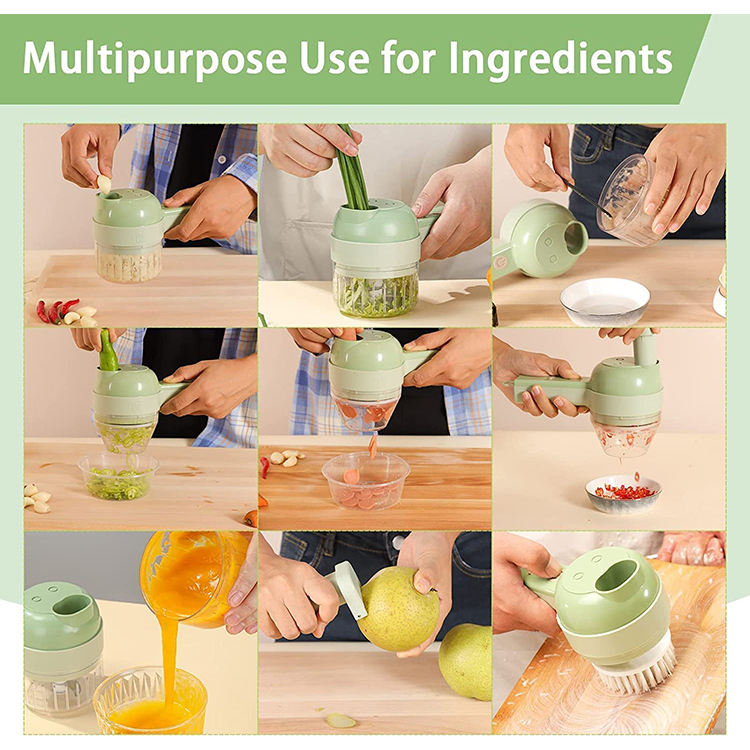 Multipurpose Use for Ingredients