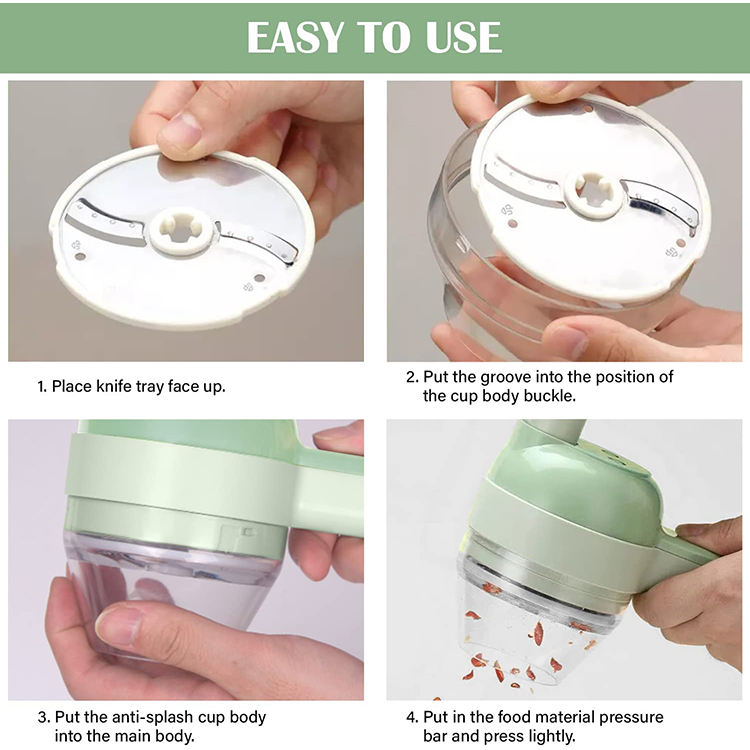 EASY TO USE

1. Place knife tray face up.

2. Put the groove into the position of the cup body buckle.

3. Put the anti-splash cup body into the main body.

4. Put in the food material pressure bar and press lightly.