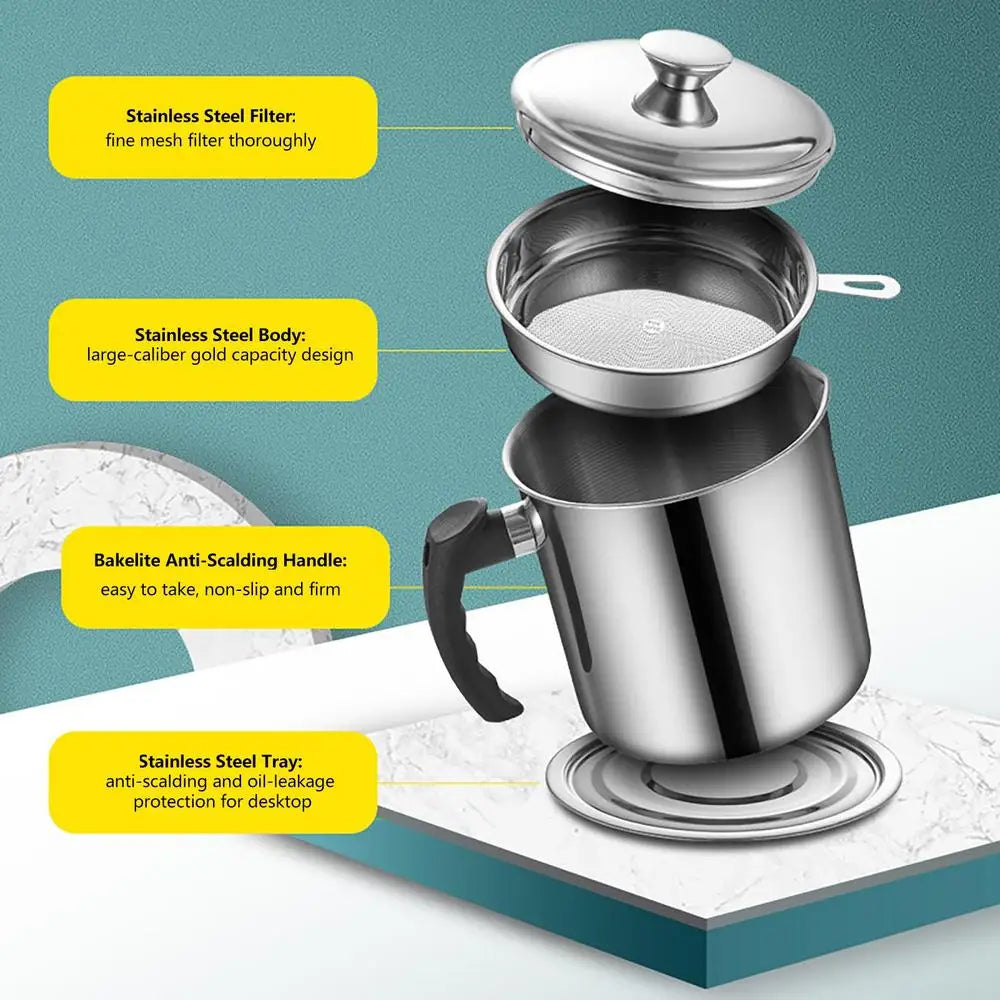 Stainless Steel Filter:
fine mesh filter thoroughly

Stainless Steel Body:
large-caliber gold capacity design

Bakelite Anti-Scalding Handle:
easy to take, non-slip and firm

Stainless Steel Tray:
anti-scalding and oil-leakage protection for desktop