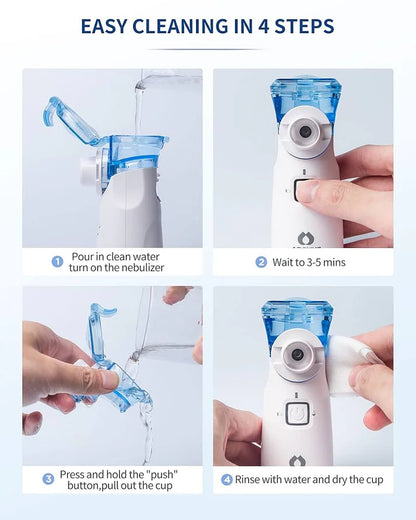 EASY CLEANING IN 4 STEPS

1 Pour in clean water turn on the nebulizer

2 Wait to 3-5 mins

3 Press and hold the "push" button,pull out the cup

4 Rinse with water and dry the cup