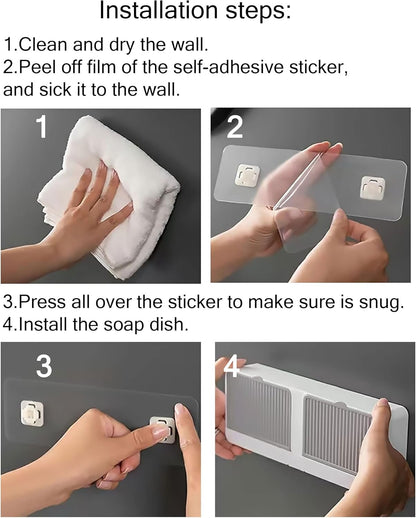 Installation steps:

1.Clean and dry the wall.
2.Peel off film of the self-adhesive sticker, and sick it to the wall.

1

2

3.Press all over the sticker to make sure is snug.
4.Install the soap dish.

3

4