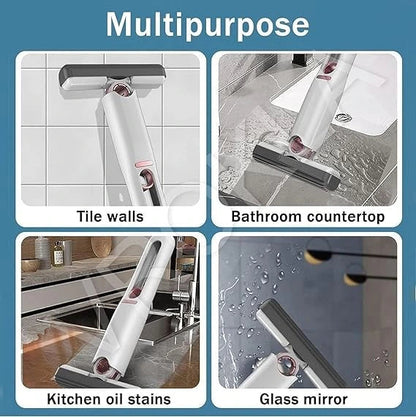 Multipurpose

Tile walls

Bathroom countertop

Kitchen oil stains

Glass mirror