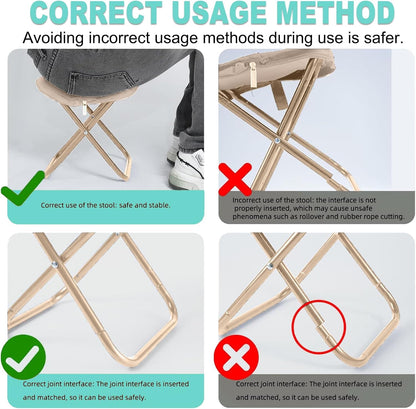 CORRECT USAGE METHOD

Avoiding incorrect usage methods during use is safer.

Correct use of the stool: safe and stable.

Incorrect use of the stool: the interface is not properly inserted, which may cause unsafe phenomena such as rollover and rubber rope cutting.

Correct joint interface: The joint interface is inserted and matched, so it can be used safely.

Correct joint interface: The joint interface is inserted and matched, so it can be used safely.